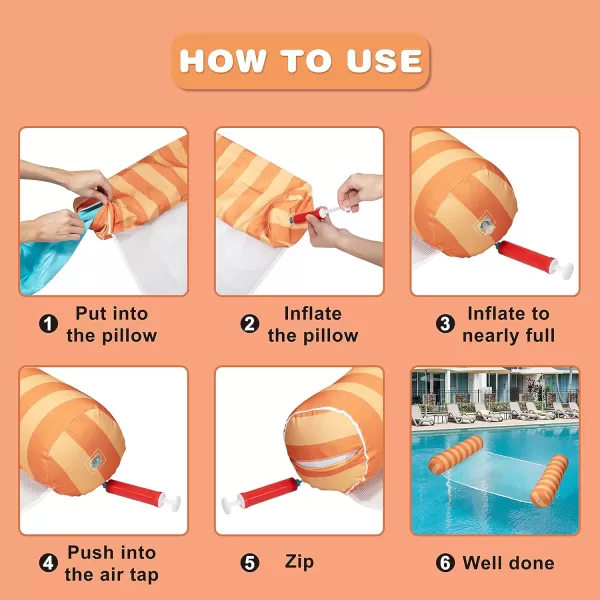 HOW TO USE

1 Put into the pillow

2 Inflate the pillow

3 Inflate to nearly full

4 Push into the air tap

5 Zip

6 Well done