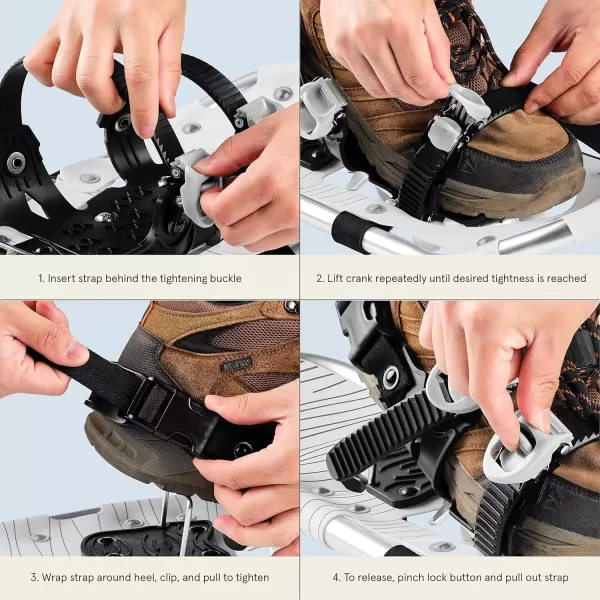 1. Insert strap behind the tightening buckle

2. Lift crank repeatedly until desired tightness is reached

3. Wrap strap around heel, clip, and pull to tighten

4. To release, pinch lock button and pull out strap