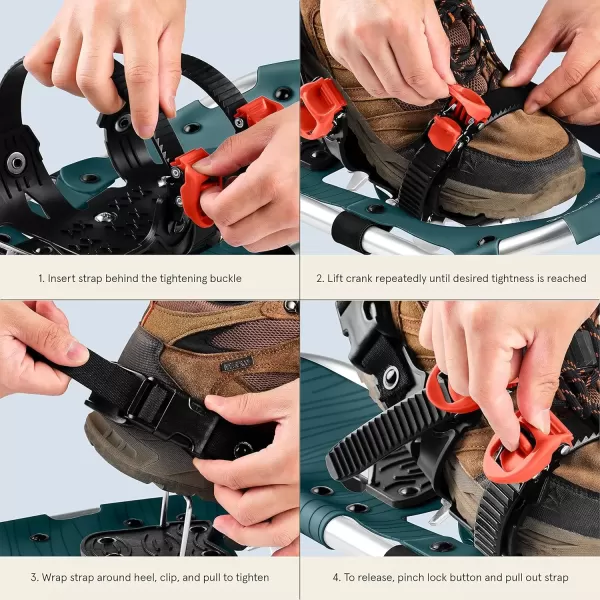 1. Insert strap behind the tightening buckle

2. Lift crank repeatedly until desired tightness is reached

3. Wrap strap around heel, clip, and pull to tighten

4. To release, pinch lock button and pull out strap