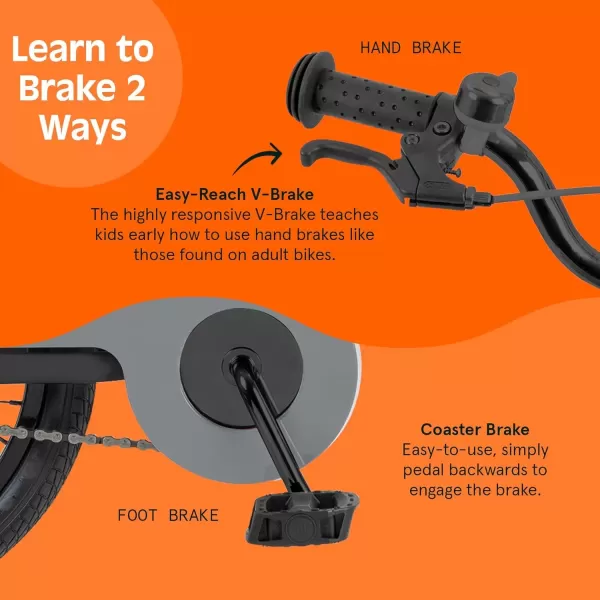 Learn to Brake 2 Ways

HAND BRAKE

Easy-Reach V-Brake
The highly responsive V-Brake teaches kids early how to use hand brakes like those found on adult bikes.

Coaster Brake
Easy-to-use, simply pedal backwards to engage the brake.

FOOT BRAKE