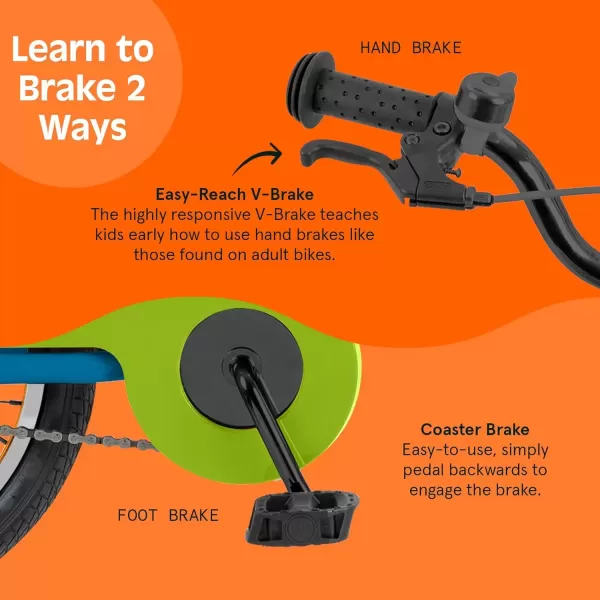 Learn to Brake 2 Ways

HAND BRAKE

Easy-Reach V-Brake
The highly responsive V-Brake teaches kids early how to use hand brakes like those found on adult bikes.

Coaster Brake
Easy-to-use, simply pedal backwards to engage the brake.

FOOT BRAKE