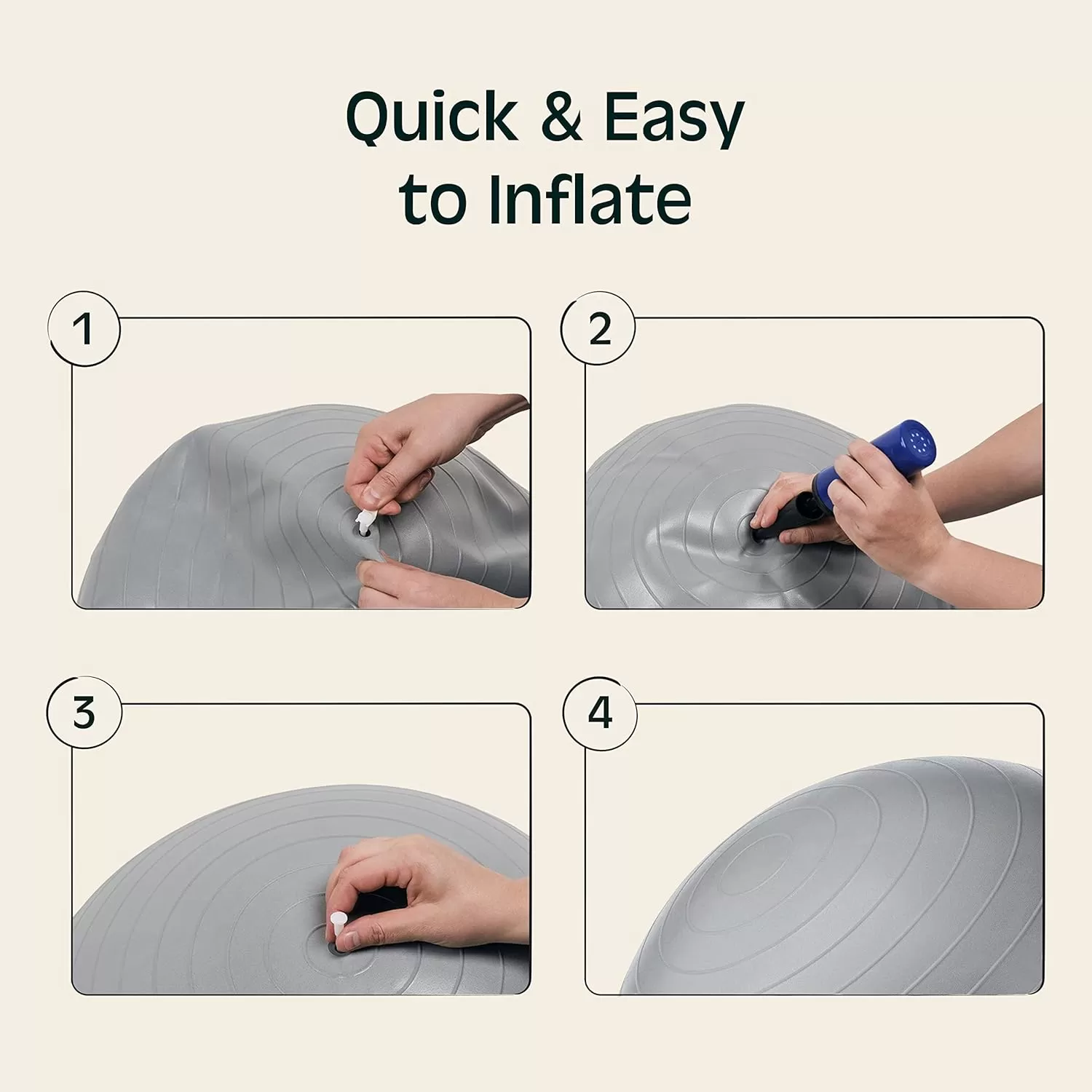 Quick & Easy to Inflate

1

2

3

4