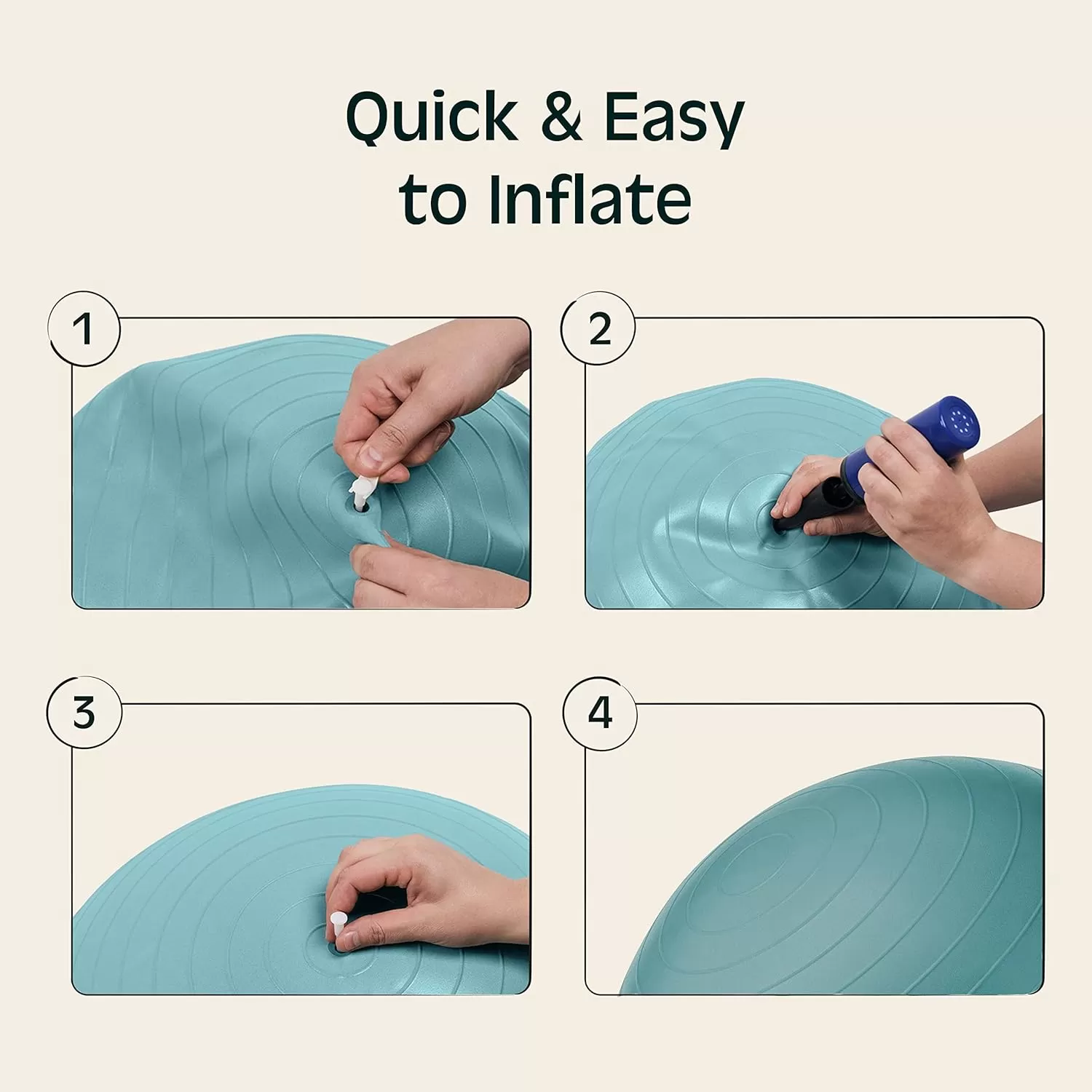 Quick & Easy to Inflate

1

2

3

4