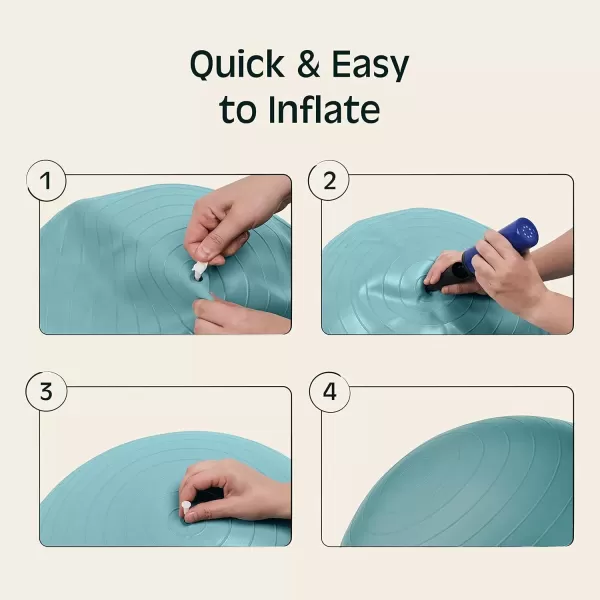 Quick & Easy to Inflate

1

2

3

4