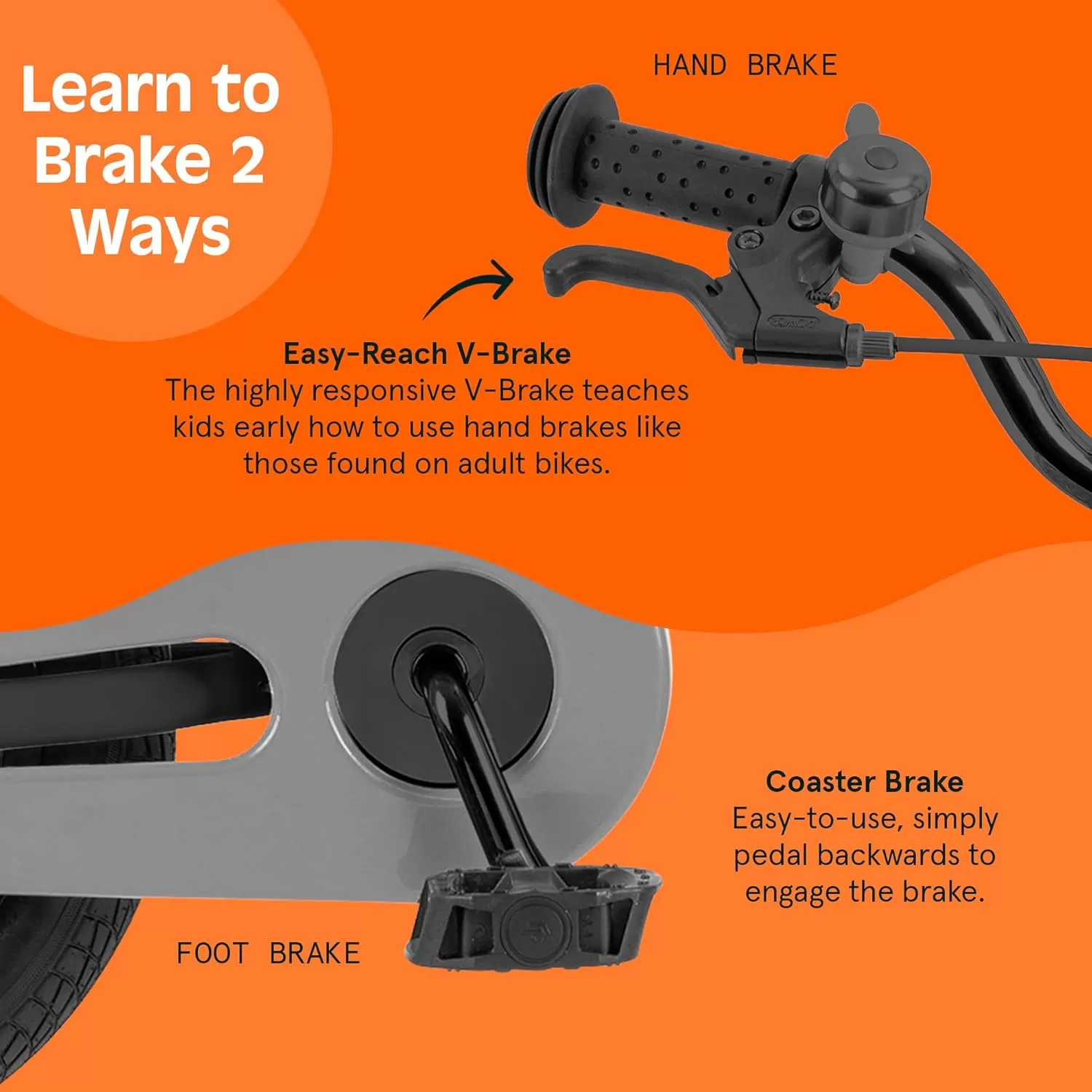 Learn to Brake 2 Ways

HAND BRAKE

Easy-Reach V-Brake
The highly responsive V-Brake teaches kids early how to use hand brakes like those found on adult bikes.

Coaster Brake
Easy-to-use, simply pedal backwards to engage the brake.

FOOT BRAKE