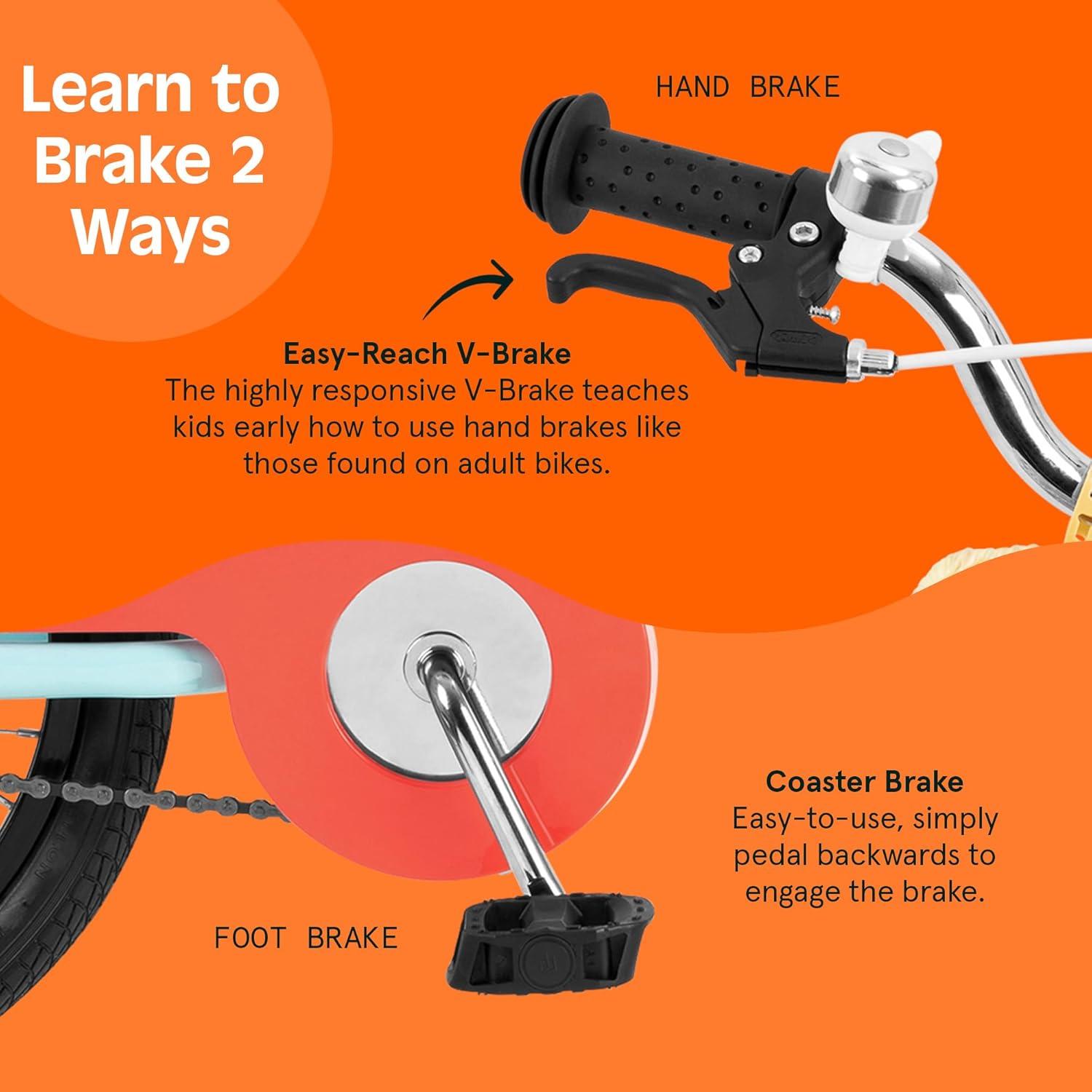 Learn to Brake 2 Ways

HAND BRAKE

Easy-Reach V-Brake
The highly responsive V-Brake teaches kids early how to use hand brakes like those found on adult bikes.

Coaster Brake
Easy-to-use, simply pedal backwards to engage the brake.

FOOT BRAKE