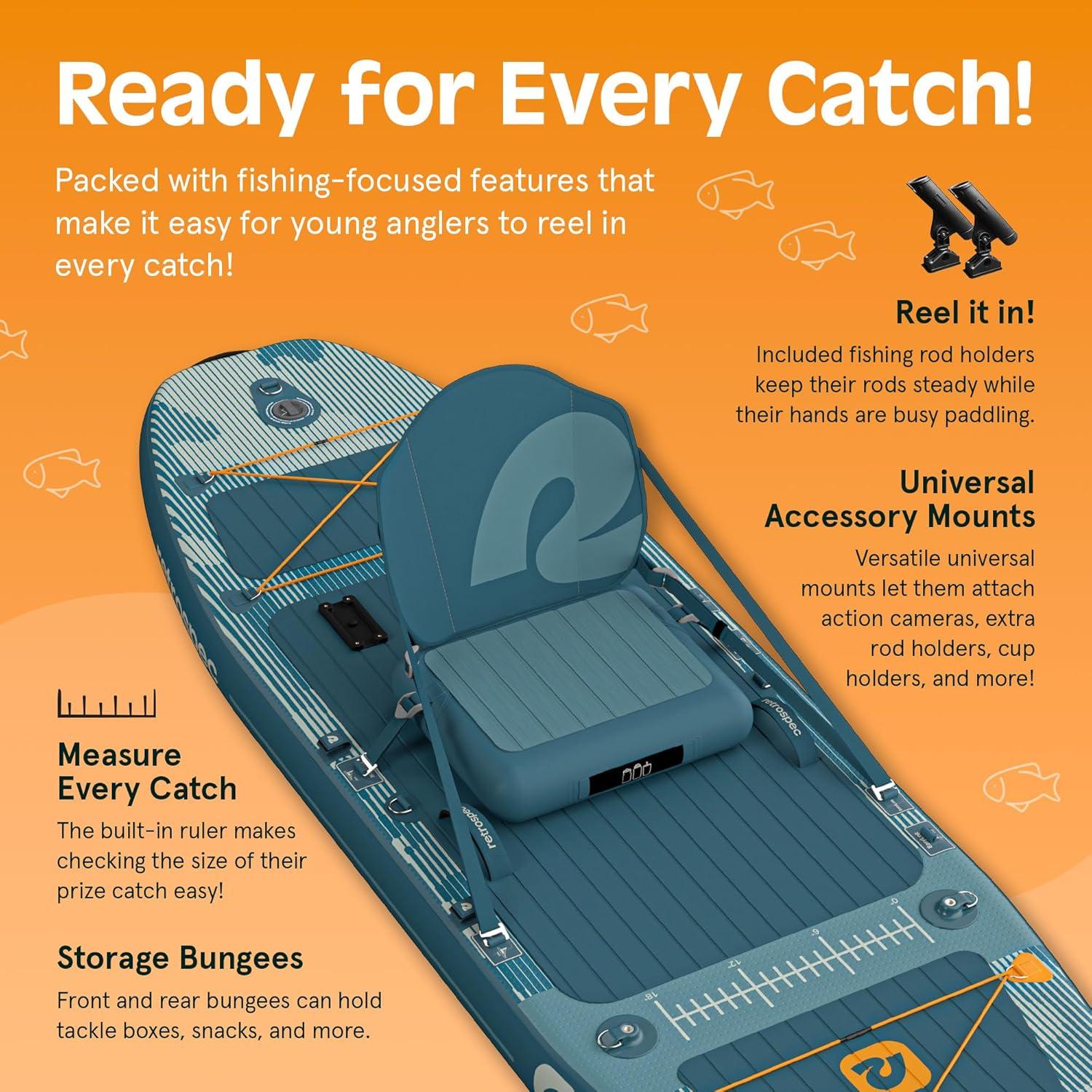 Ready for Every Catch!

Packed with fishing-focused features that make it easy for young anglers to reel in every catch!

Reel it in!

Included fishing rod holders keep their rods steady while their hands are busy paddling.

Universal Accessory Mounts

Versatile universal mounts let them attach action cameras, extra rod holders, cup holders, and more!

Measure Every Catch

The built-in ruler makes checking the size of their prize catch easy!

Storage Bungees

Front and rear bungees can hold tackle boxes, snacks, and more.

retrospec

retrospec

retrospec

0

6

12

18