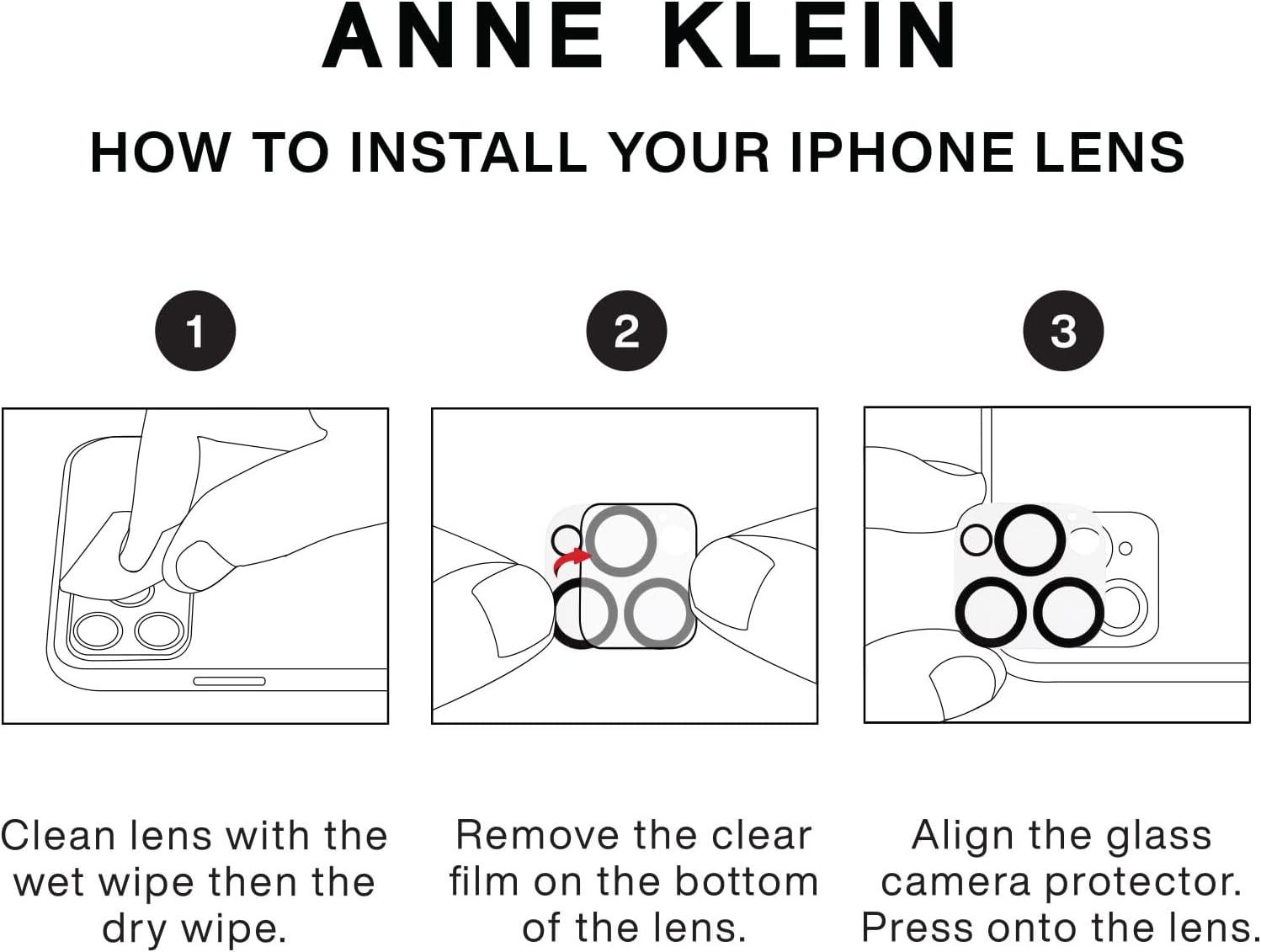 ANNE KLEIN

HOW TO INSTALL YOUR IPHONE LENS

1

Clean lens with the wet wipe then the dry wipe.

2

Remove the clear film on the bottom of the lens.

3

Align the glass camera protector. Press onto the lens.