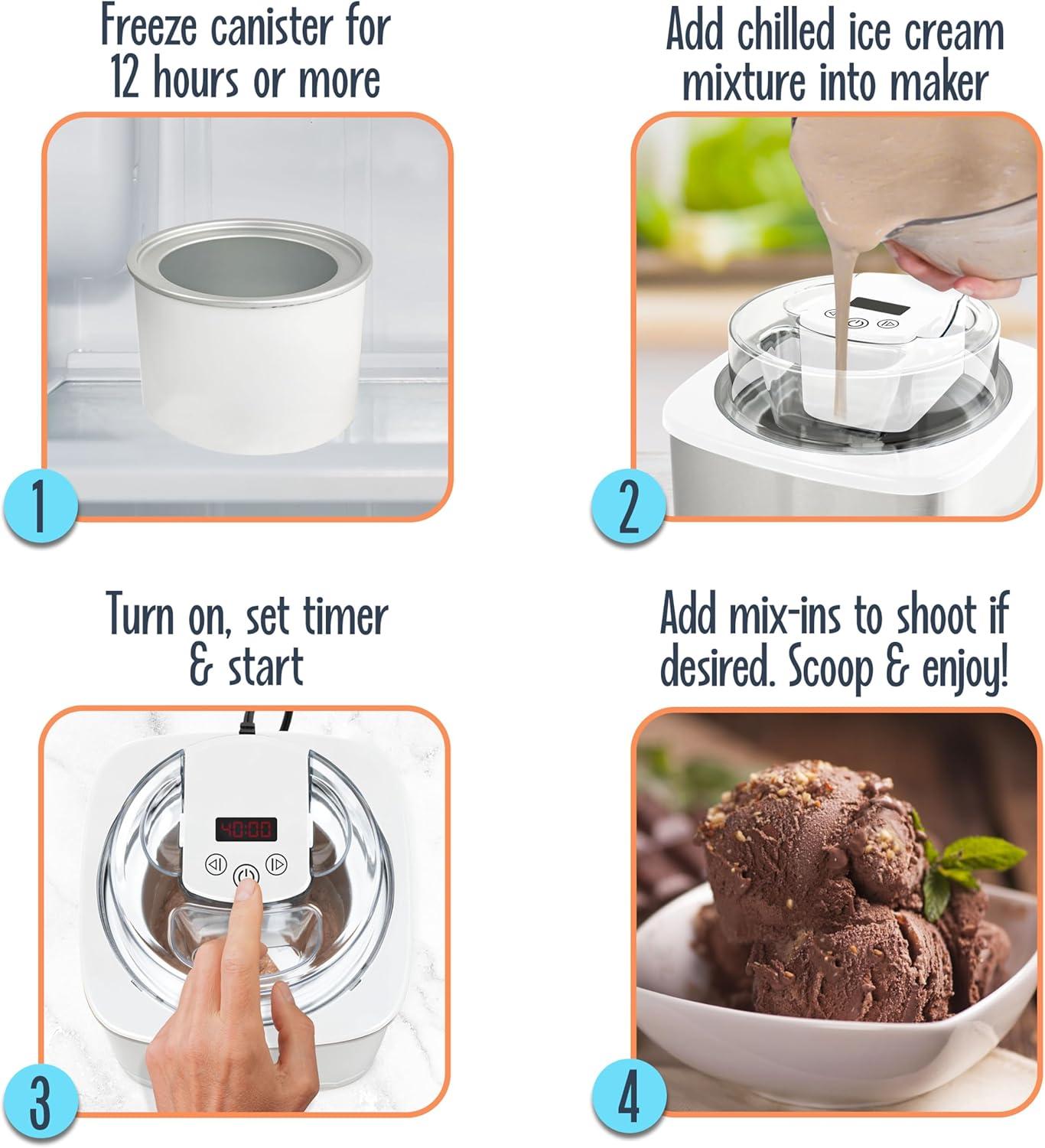 Freeze canister for 12 hours or more

1

Add chilled ice cream mixture into maker

2

Turn on, set timer & start

40:00

3

Add mix-ins to shoot if desired. Scoop & enjoy!

4