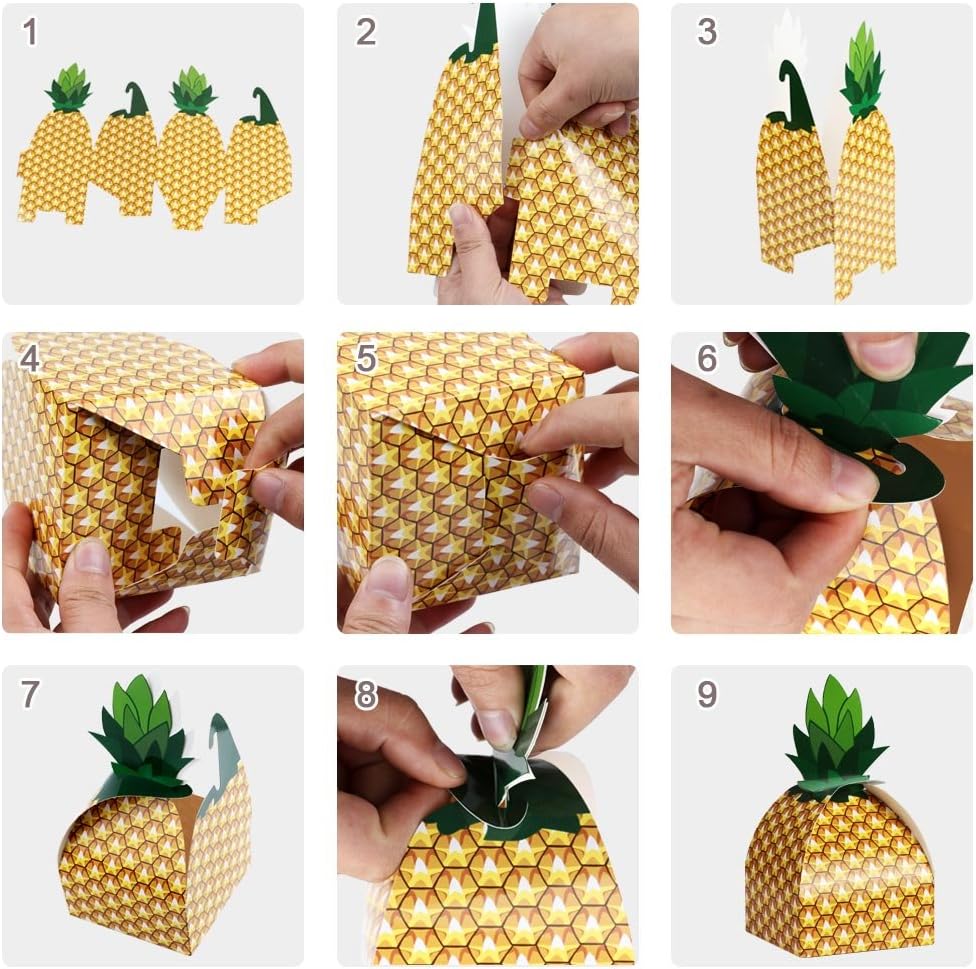 1

2

3

4

5

6

7

8

9