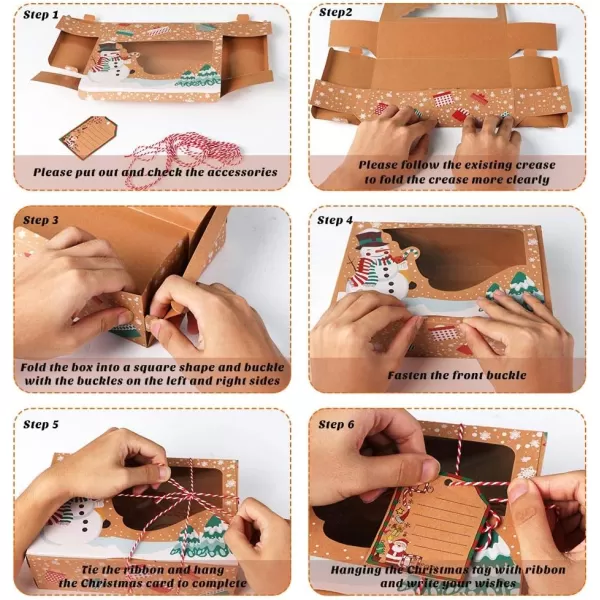 Step 1

Please put out and check the accessories

Step2

Please follow the existing crease to fold the crease more clearly

Step 3

Fold the box into a square shape and buckle with the buckles on the left and right sides

Step 4

Fasten the front buckle

Step 5

Tie the ribbon and hang the Christmas card to complete

Step 6

Hanging the Christmas tag with ribbon and write your wishes