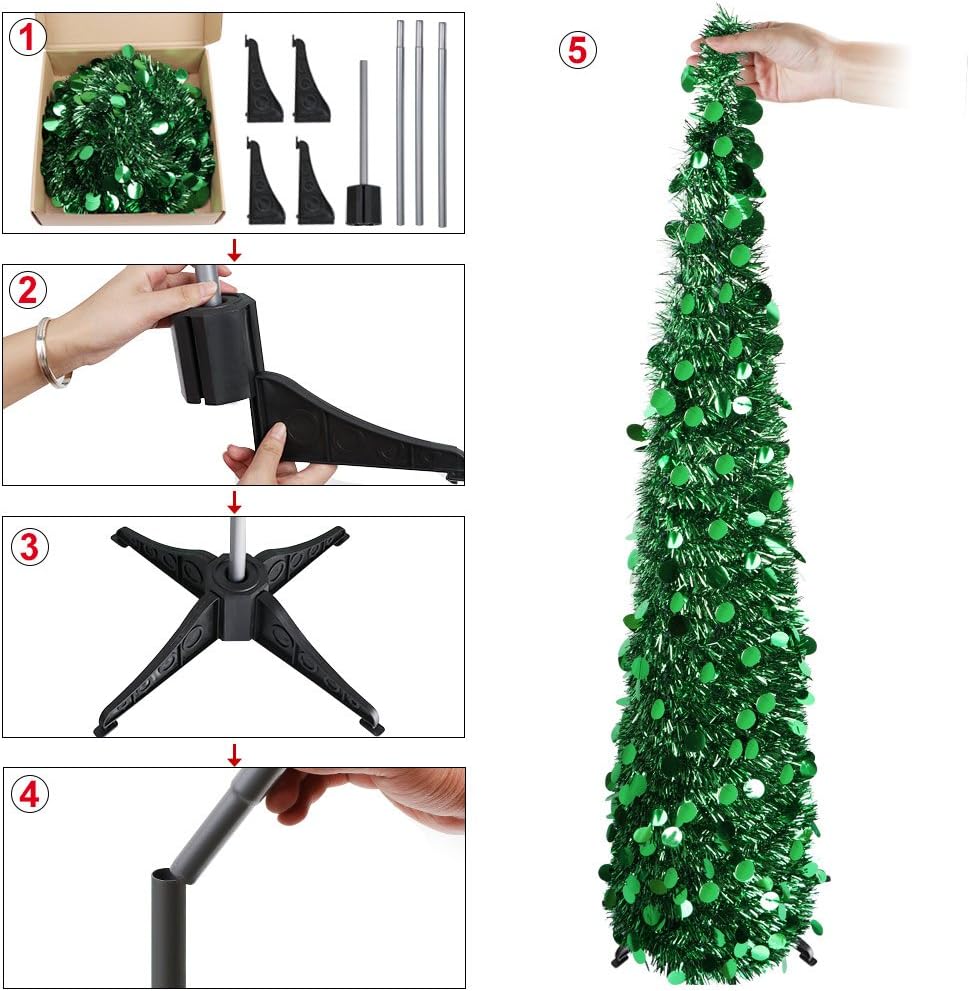 1

2

3

4

5