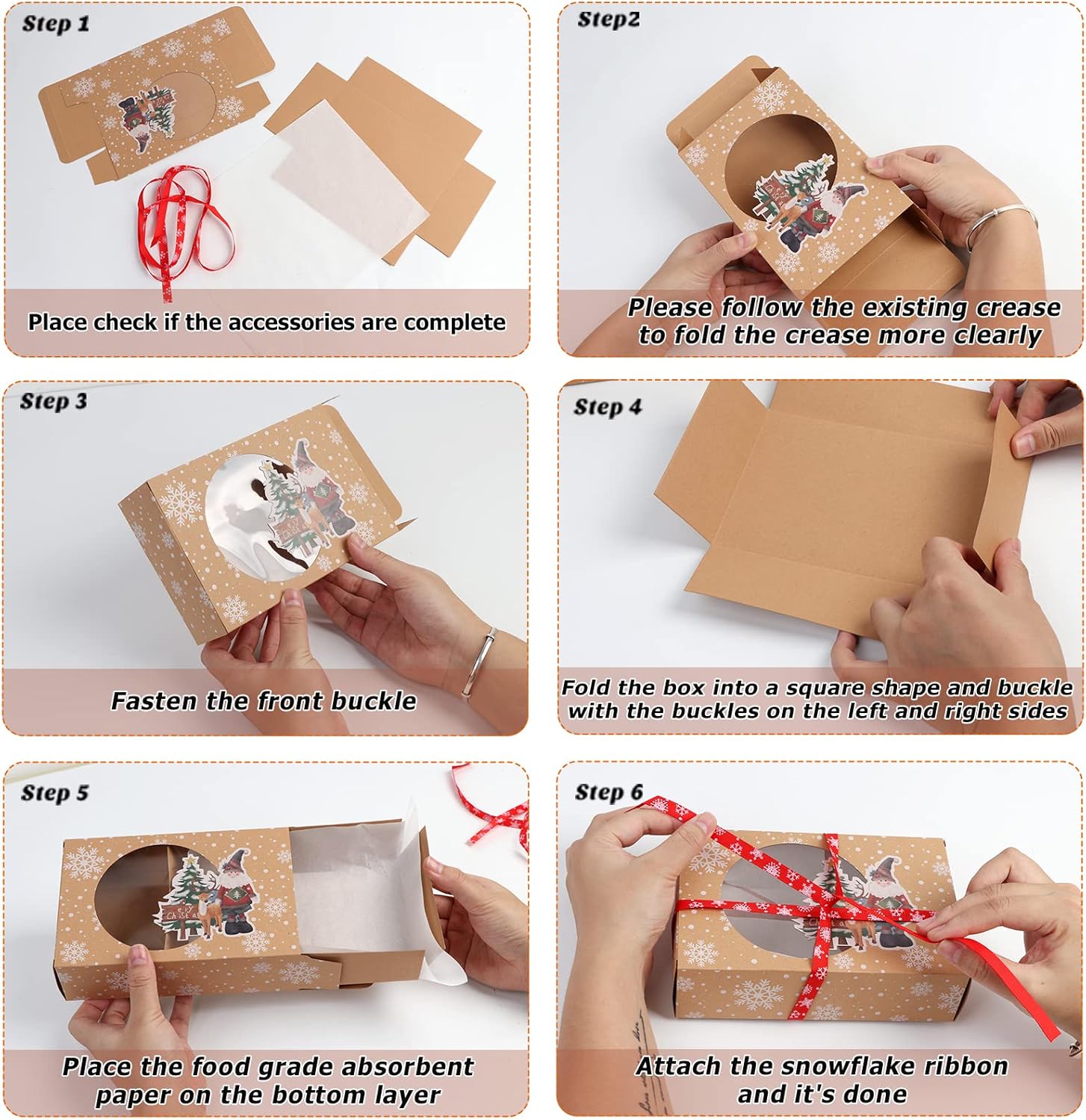 Step 1

Place check if the accessories are complete

Step2

Please follow the existing crease to fold the crease more clearly

Step 3

Fasten the front buckle

Step 4

Fold the box into a square shape and buckle with the buckles on the left and right sides

Step 5

Place the food grade absorbent paper on the bottom layer

Step 6

Attach the snowflake ribbon and it's done