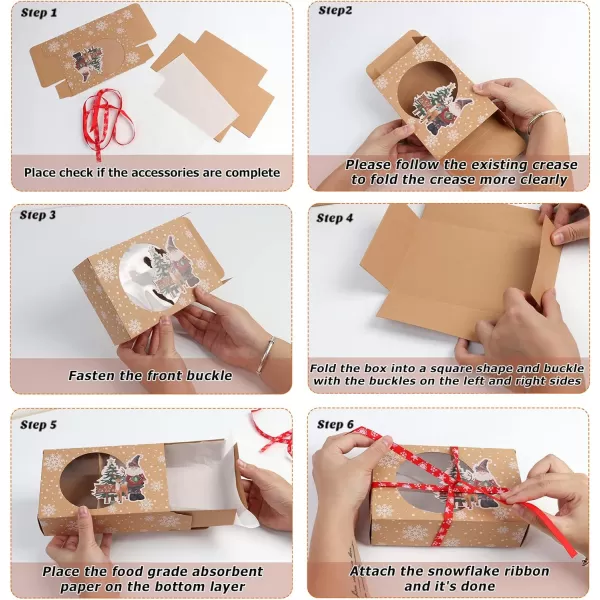 Step 1

Place check if the accessories are complete

Step2

Please follow the existing crease to fold the crease more clearly

Step 3

Fasten the front buckle

Step 4

Fold the box into a square shape and buckle with the buckles on the left and right sides

Step 5

Place the food grade absorbent paper on the bottom layer

Step 6

Attach the snowflake ribbon and it's done