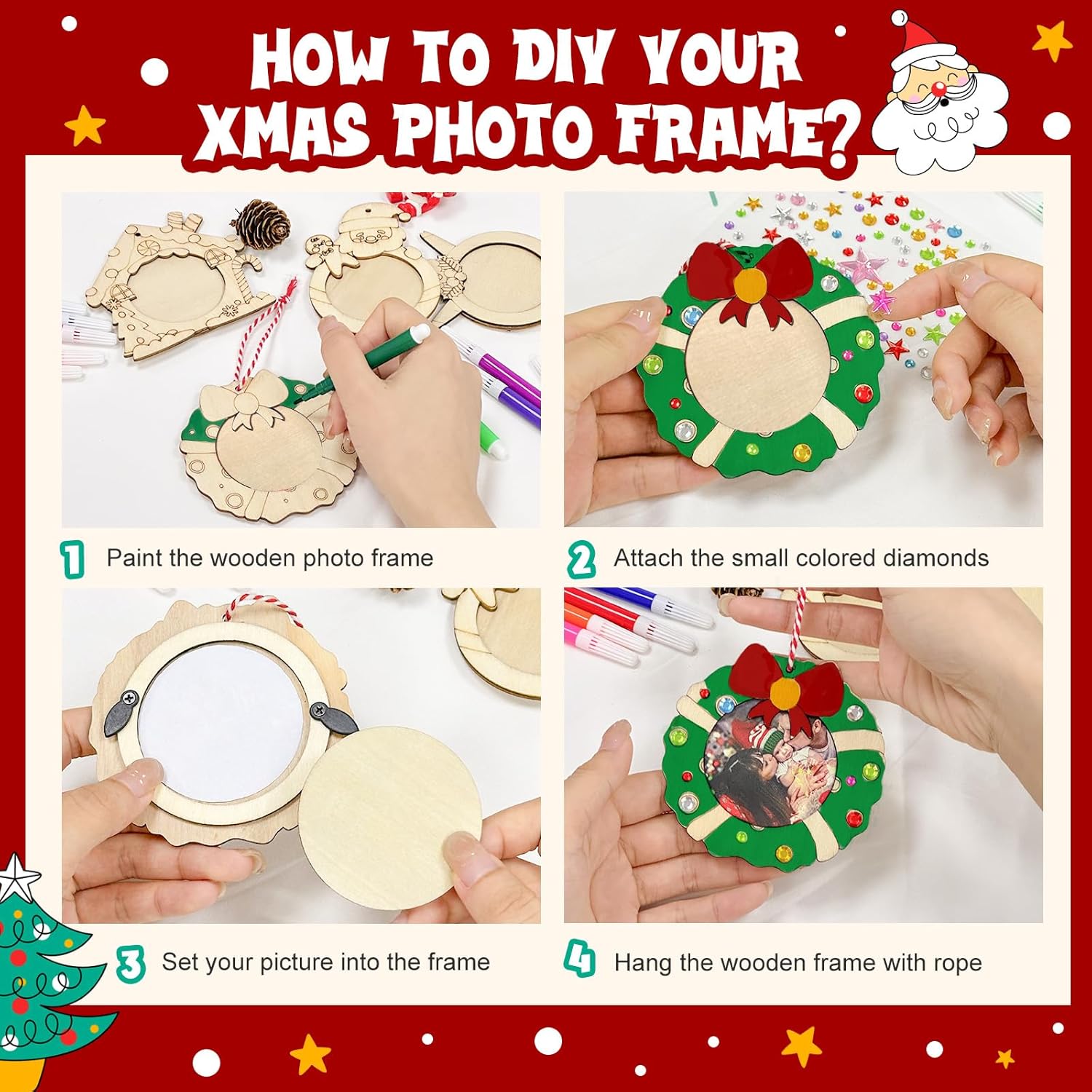 HOW TO DIY YOUR XMAS PHOTO FRAME?

1 Paint the wooden photo frame

2 Attach the small colored diamonds

3 Set your picture into the frame

4 Hang the wooden frame with rope