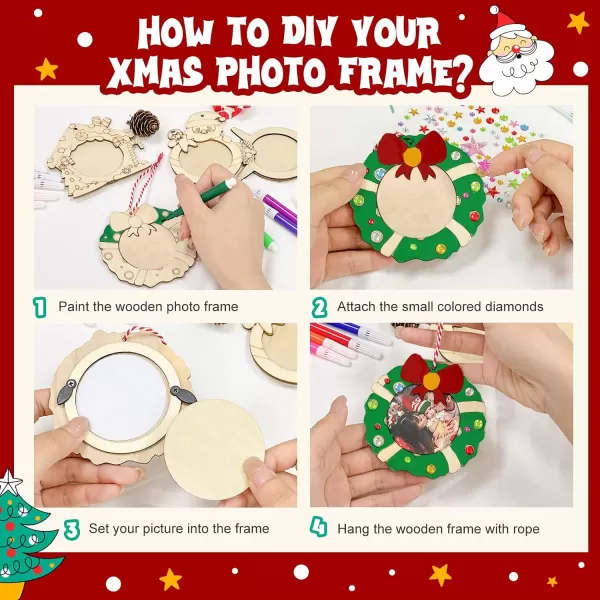 HOW TO DIY YOUR XMAS PHOTO FRAME?

1 Paint the wooden photo frame

2 Attach the small colored diamonds

3 Set your picture into the frame

4 Hang the wooden frame with rope