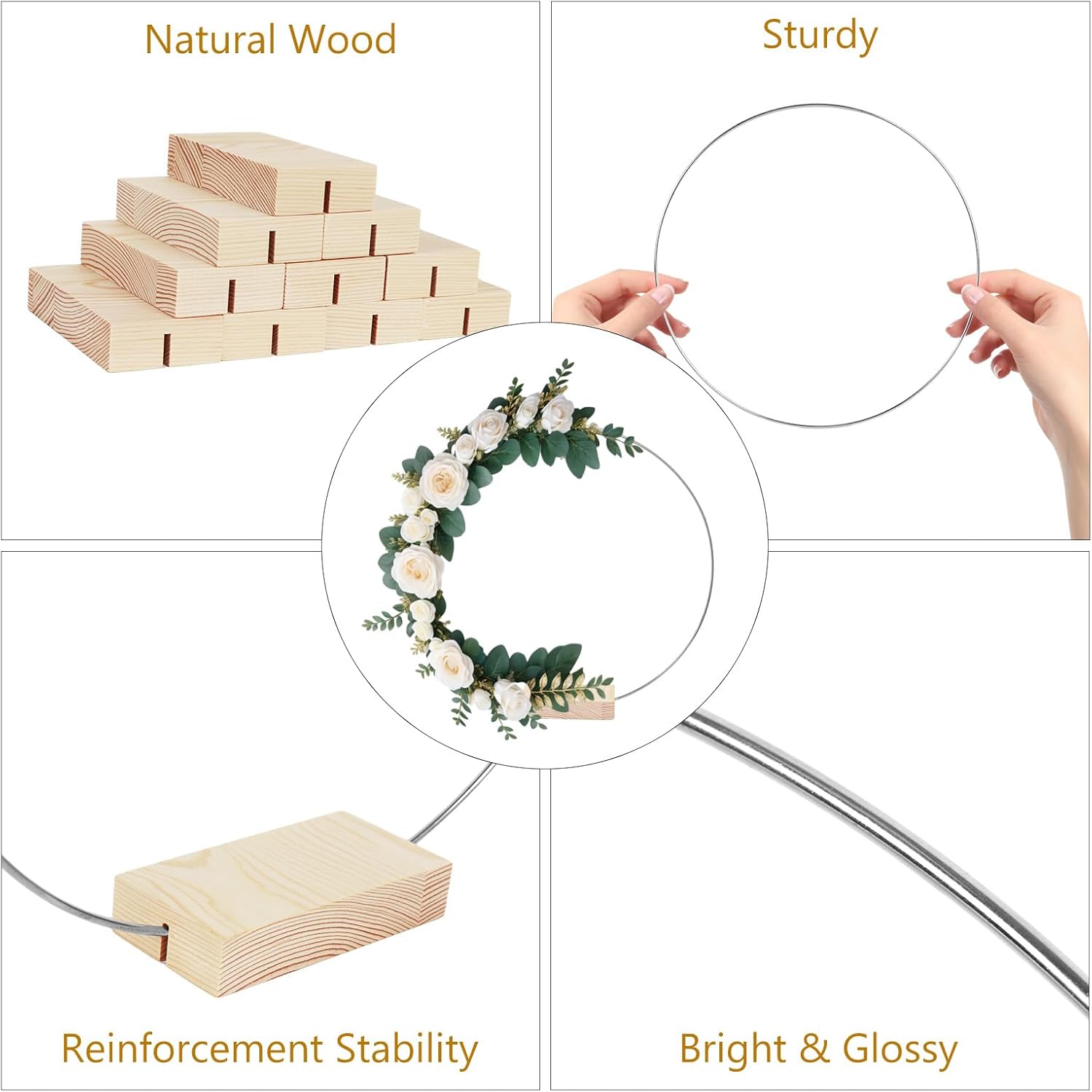 Natural Wood

Sturdy

Reinforcement Stability

Bright & Glossy