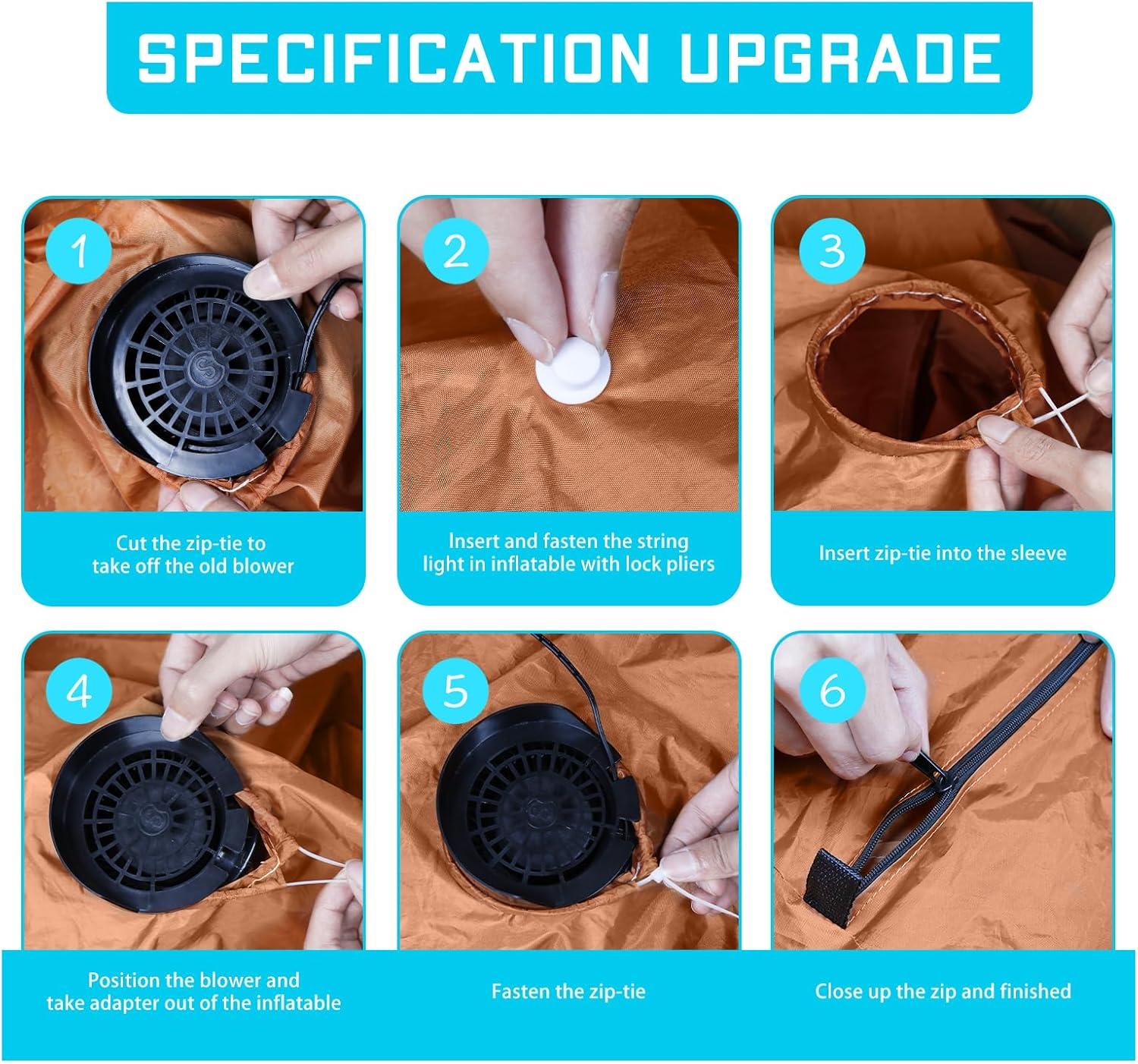 SPECIFICATION UPGRADE

1

Cut the zip-tie to take off the old blower

2

Insert and fasten the string light in inflatable with lock pliers

3

Insert zip-tie into the sleeve

4

Position the blower and take adapter out of the inflatable

5

Fasten the zip-tie

6

Close up the zip and finished