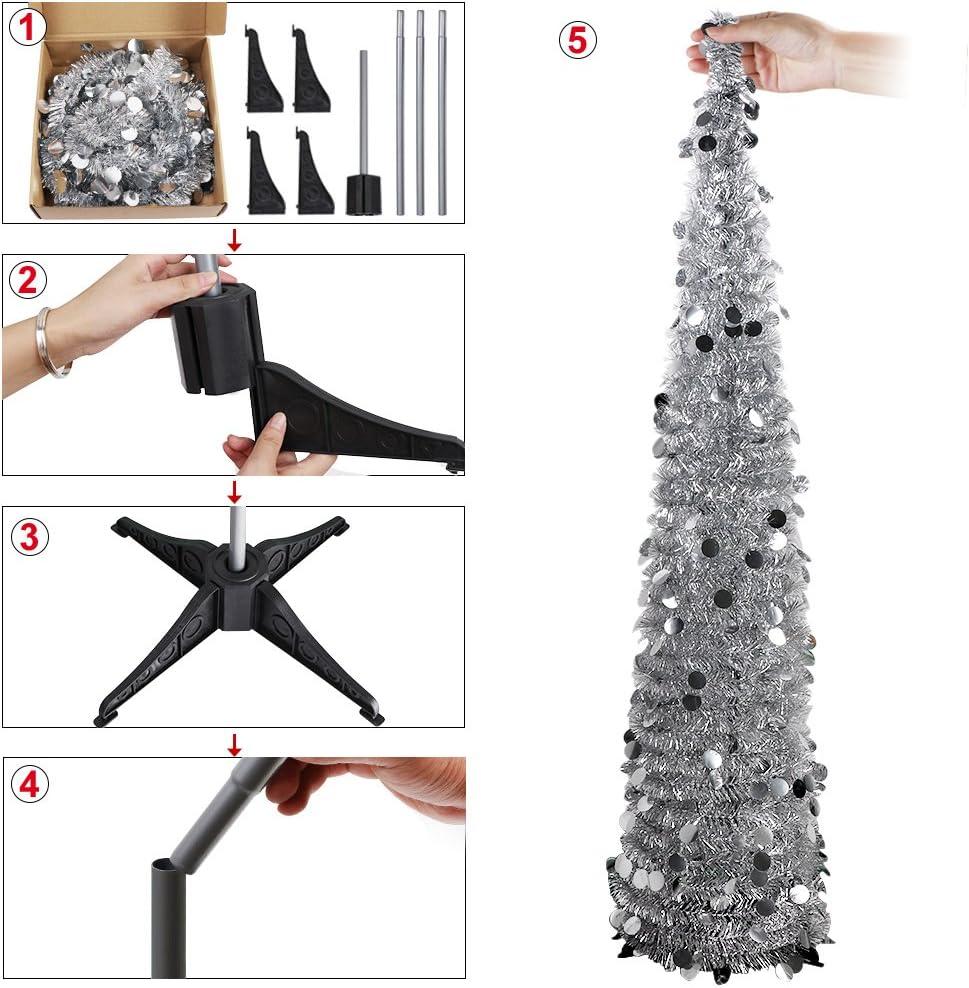 1
2
3
4
5