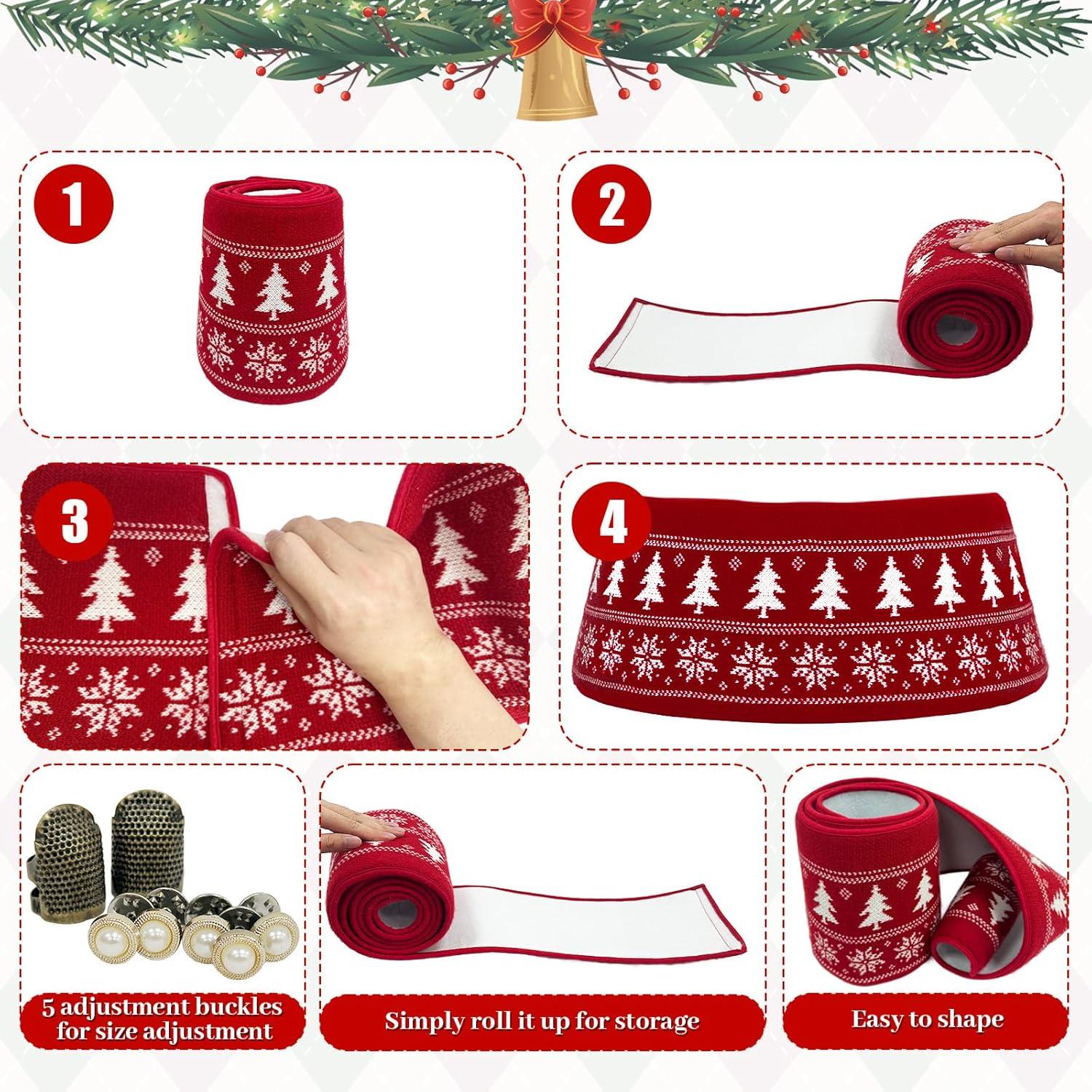 1

2

3

4

5 adjustment buckles for size adjustment

Simply roll it up for storage

Easy to shape