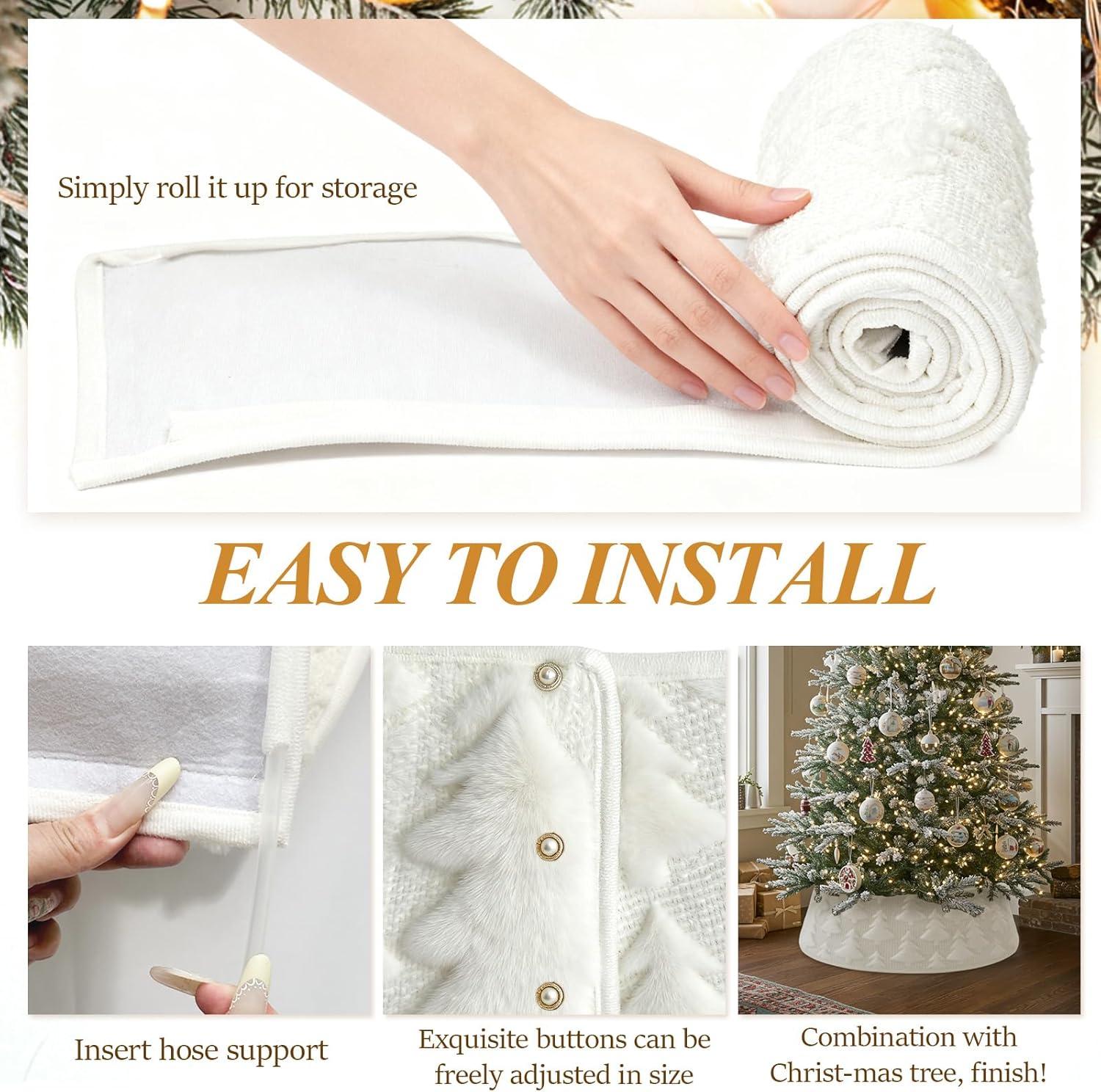 Simply roll it up for storage

EASY TO INSTALL

Insert hose support

Exquisite buttons can be freely adjusted in size

Combination with Christ-mas tree, finish!