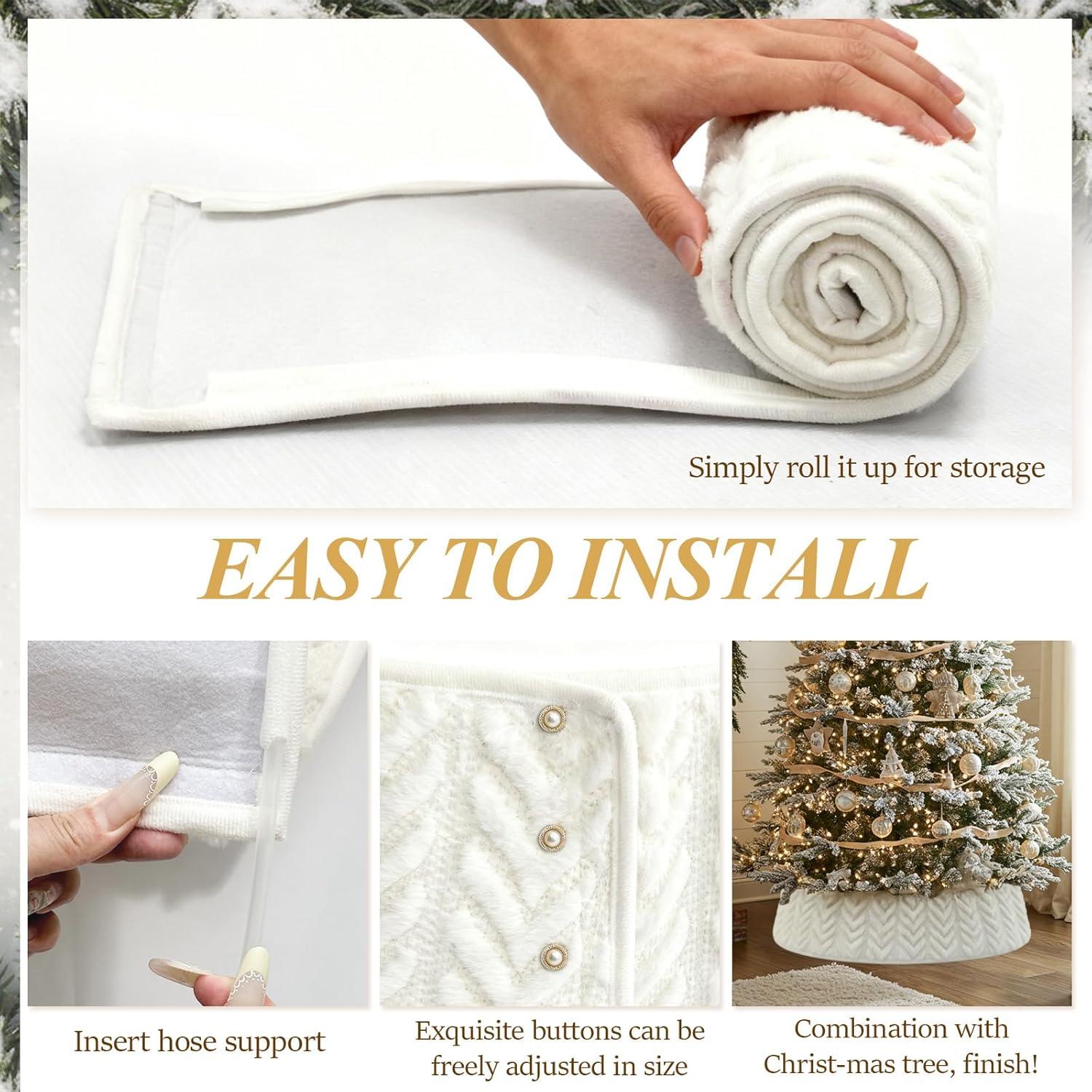 Simply roll it up for storage

EASY TO INSTALL

Insert hose support

Exquisite buttons can be freely adjusted in size

Combination with Christ-mas tree, finish!