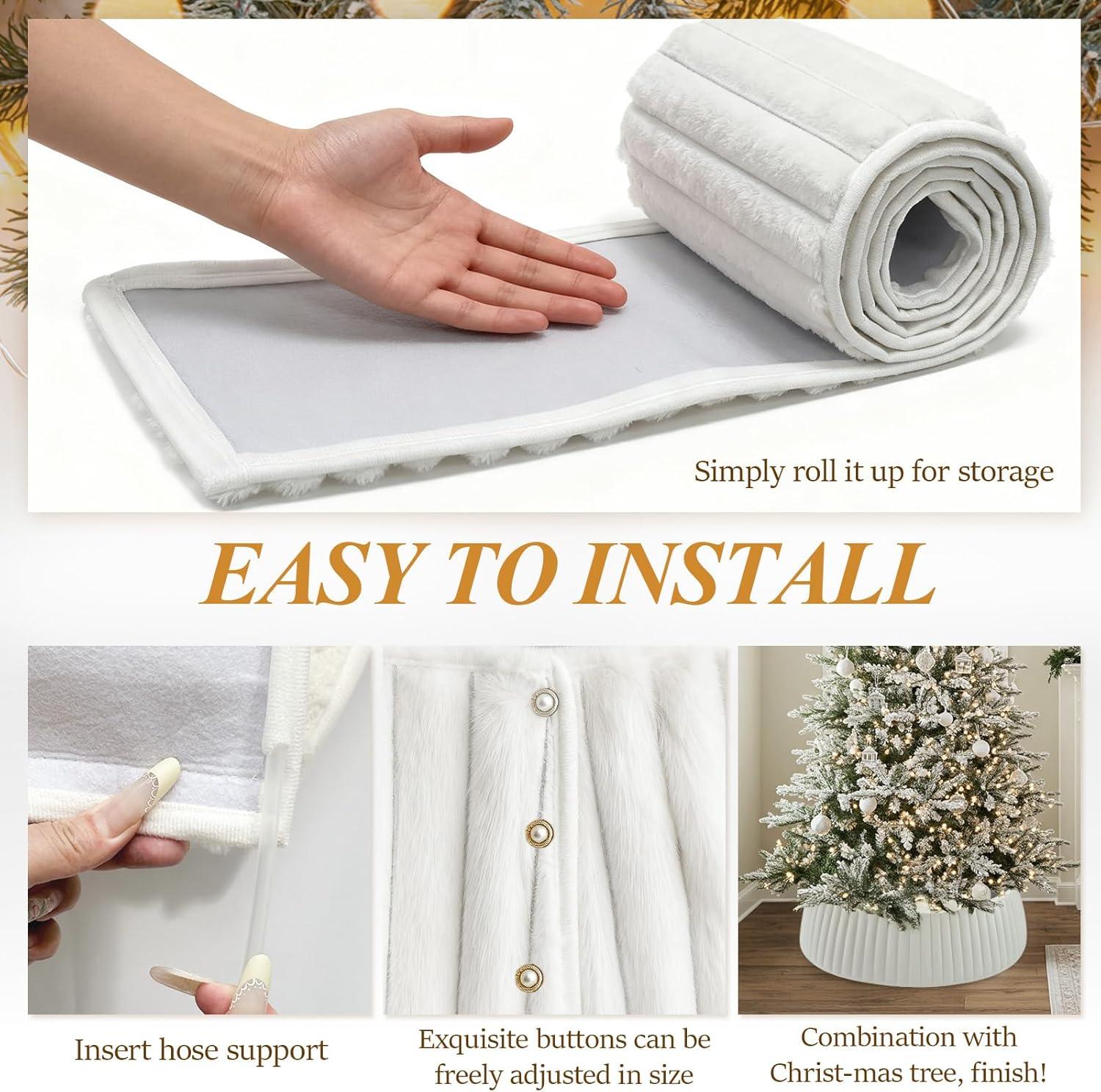 Simply roll it up for storage

EASY TO INSTALL

Insert hose support

Exquisite buttons can be freely adjusted in size

Combination with Christ-mas tree, finish!