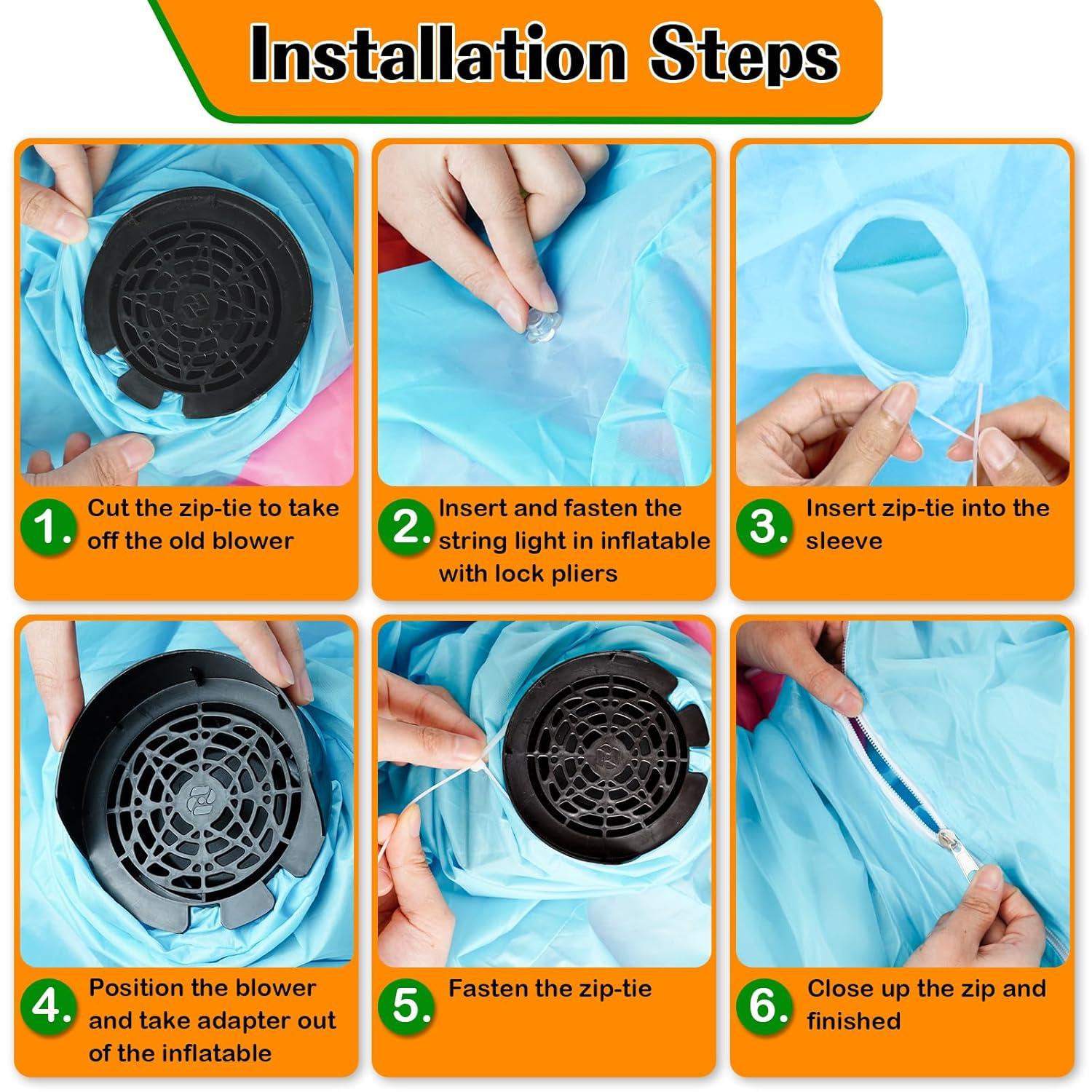 Installation Steps

1. Cut the zip-tie to take off the old blower

2. Insert and fasten the string light in inflatable with lock pliers

3. Insert zip-tie into the sleeve

4. Position the blower and take adapter out of the inflatable

5. Fasten the zip-tie

6. Close up the zip and finished