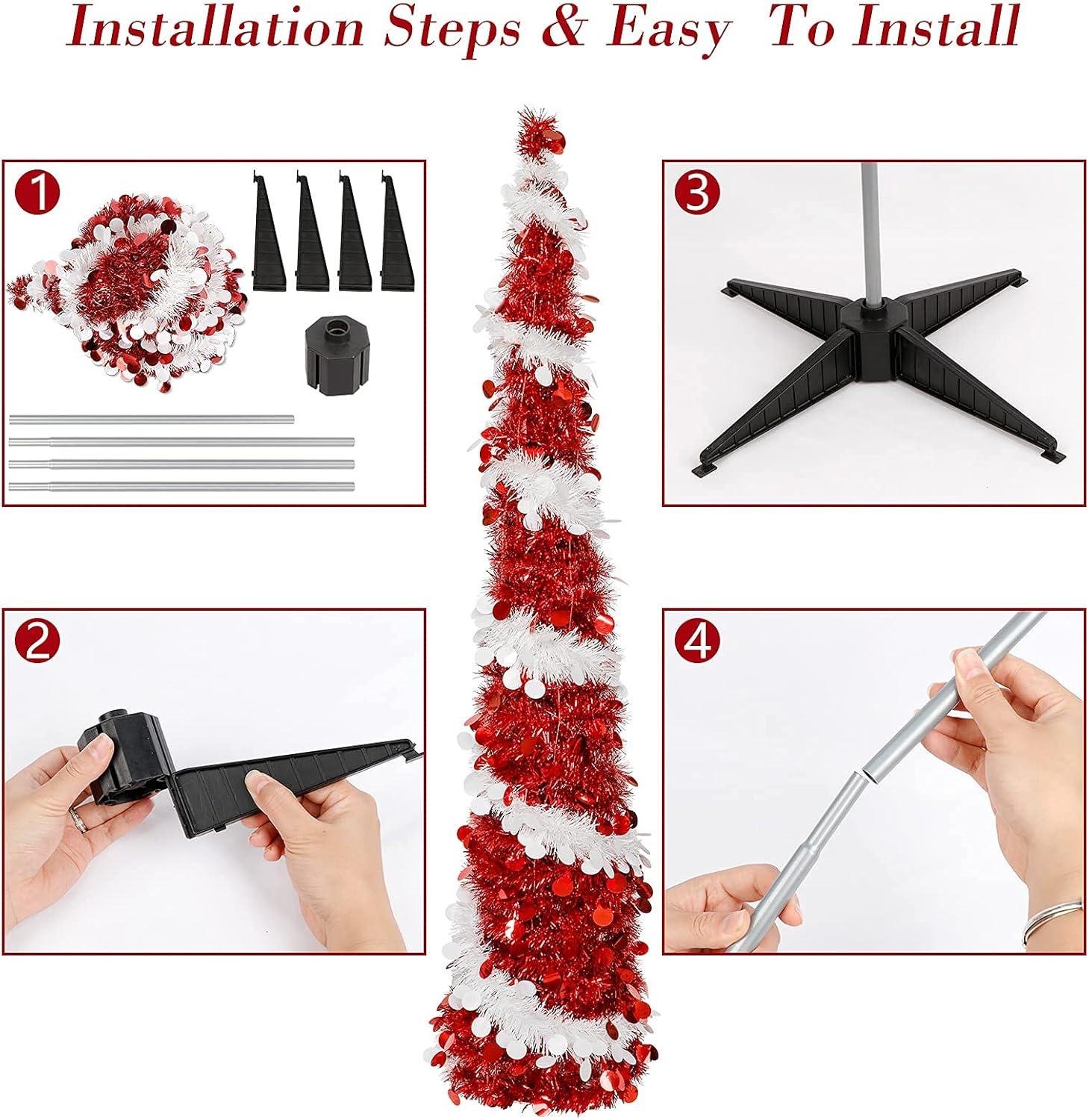 Installation Steps & Easy To Install

1

3

2

4