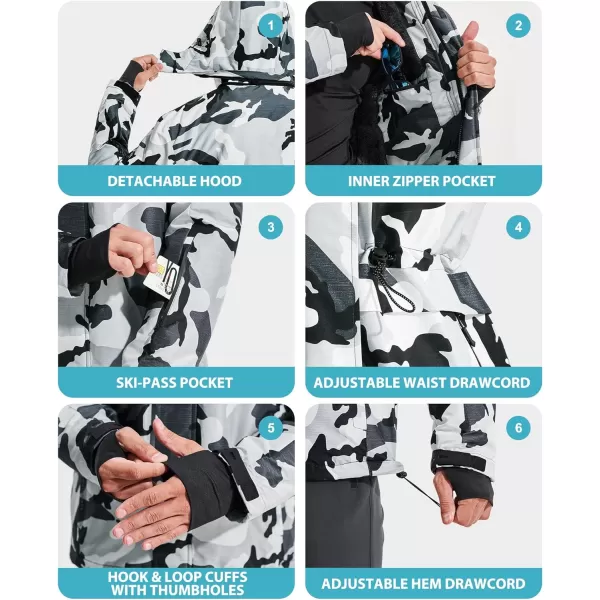 1
DETACHABLE HOOD

2
INNER ZIPPER POCKET

3
SKI-PASS POCKET

4
ADJUSTABLE WAIST DRAWCORD

5
HOOK & LOOP CUFFS WITH THUMBHOLES

6
ADJUSTABLE HEM DRAWCORD