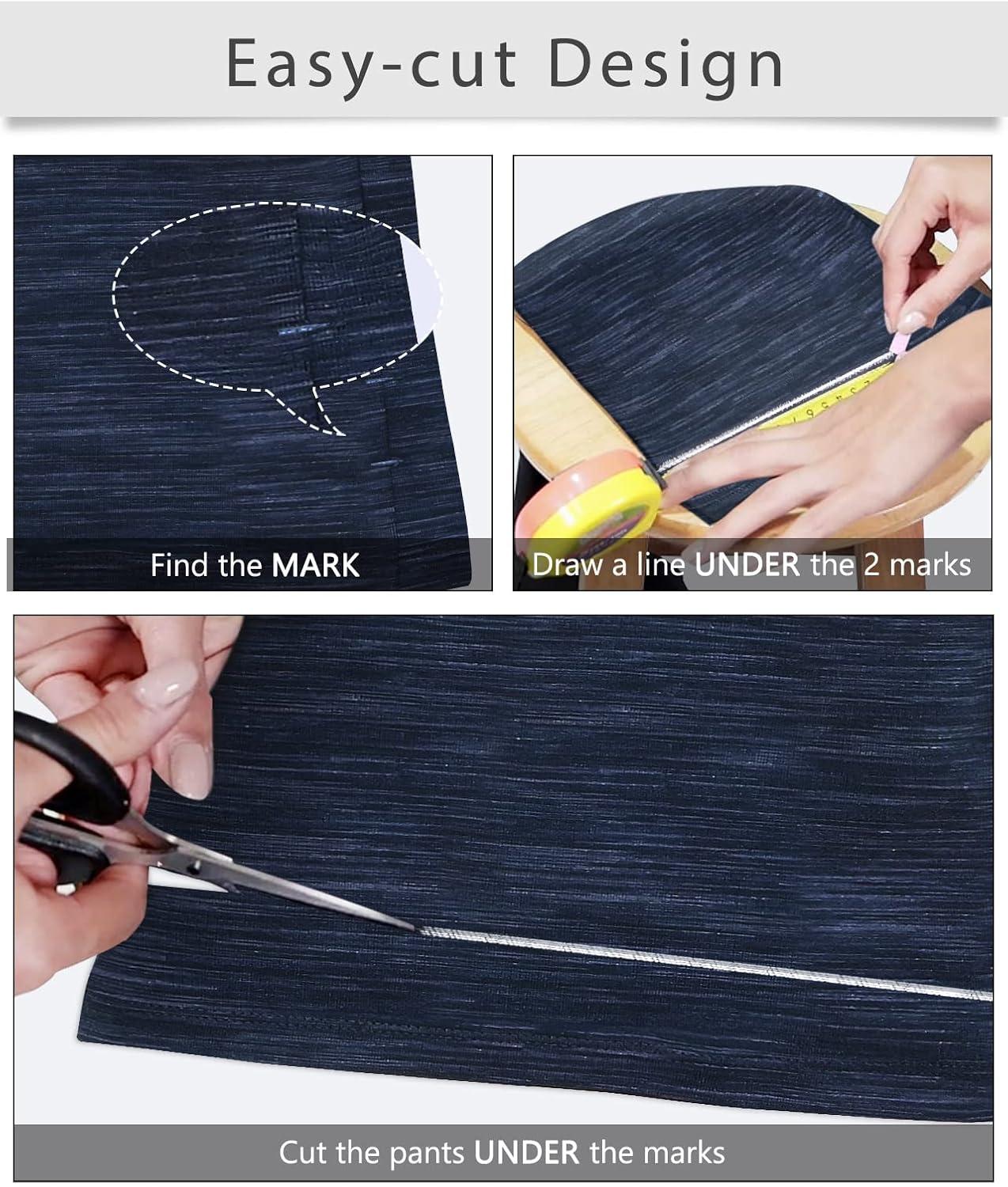 Easy-cut Design

Find the MARK

Draw a line UNDER the 2 marks

Cut the pants UNDER the marks