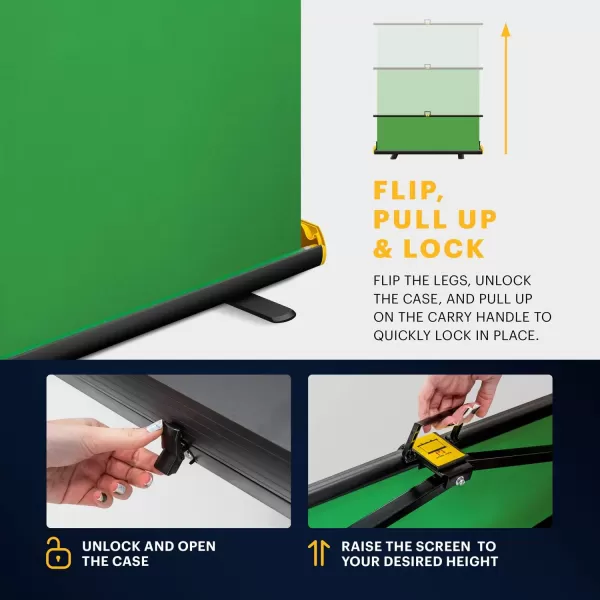 FLIP, PULL UP & LOCK

FLIP THE LEGS, UNLOCK THE CASE, AND PULL UP ON THE CARRY HANDLE TO QUICKLY LOCK IN PLACE.

UNLOCK AND OPEN THE CASE

RAISE THE SCREEN TO YOUR DESIRED HEIGHT