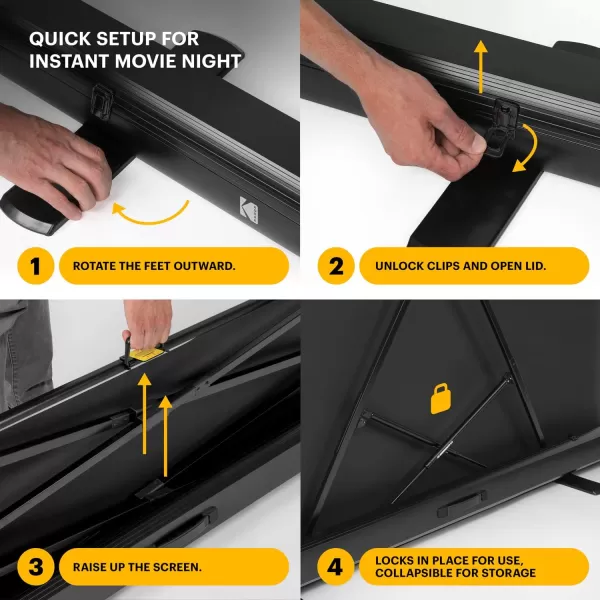 QUICK SETUP FOR INSTANT MOVIE NIGHT

1 ROTATE THE FEET OUTWARD.

2 UNLOCK CLIPS AND OPEN LID.

3 RAISE UP THE SCREEN.

4 LOCKS IN PLACE FOR USE, COLLAPSIBLE FOR STORAGE