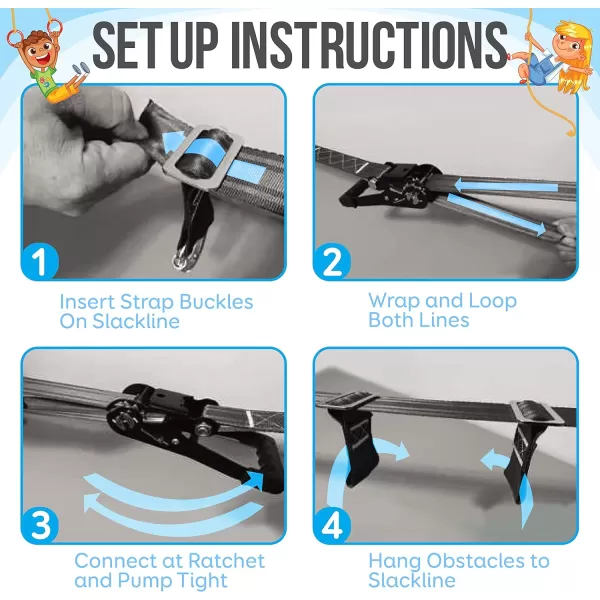 SET UP INSTRUCTIONS

1

Insert Strap Buckles On Slackline

2

Wrap and Loop Both Lines

3

Connect at Ratchet and Pump Tight

4

Hang Obstacles to Slackline